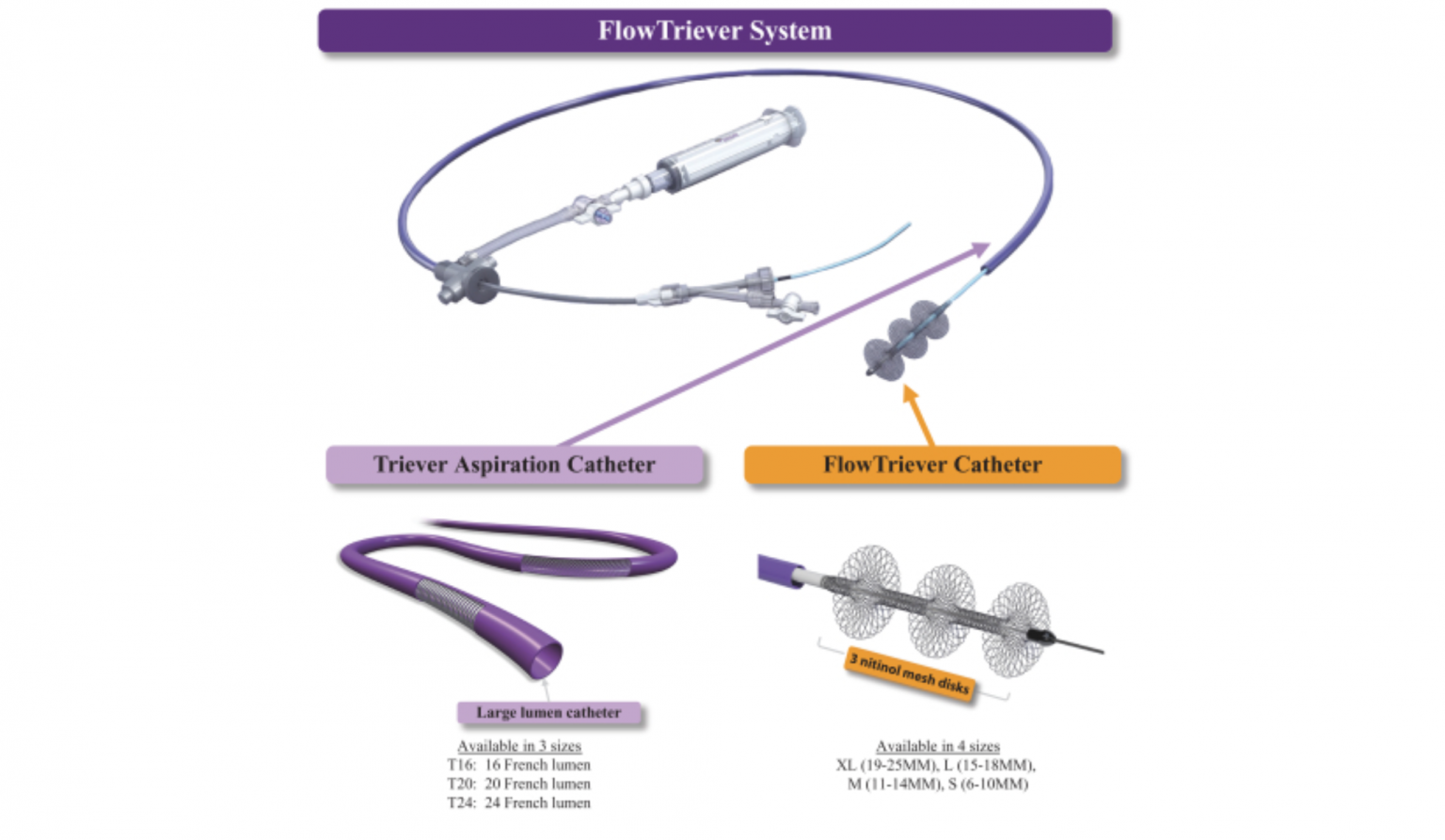 FlowTriever System

Triever Aspiration Catheter

FlowTriever Catheter

Large lumen catheter

Available in 3 sizes
T16: 16 French lumen
T20: 20 French lumen
T24: 24 French lumen

3 nitinol mesh disks

Available in 4 sizes
XL (19-25MM), L (15-18MM),
M (11-14MM), S (6-10MM)